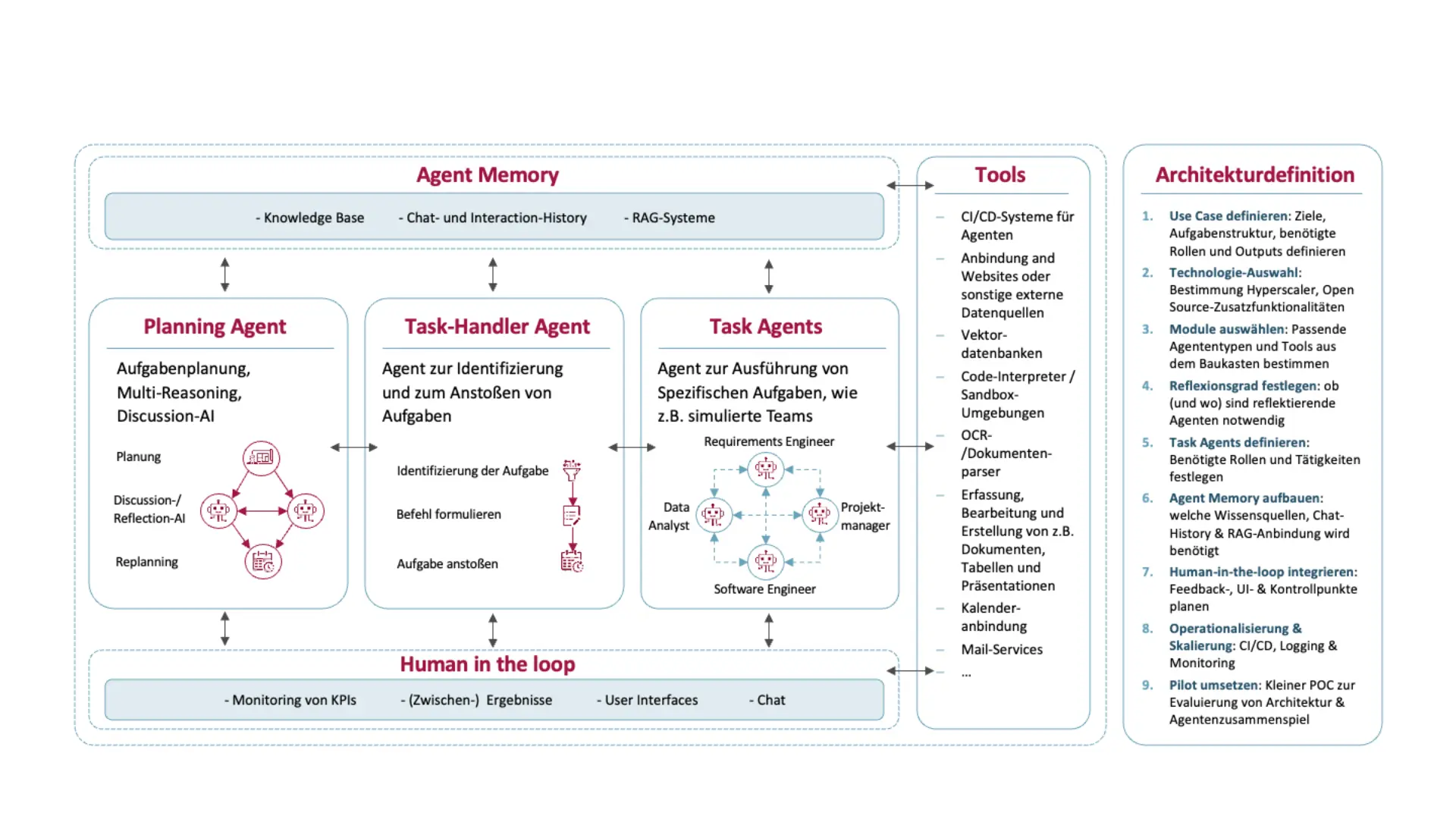 Agent Memory

- Knowledge Base - Chat- und Interaction-History - RAG-Systeme

Planning Agent

Aufgabenplanung, Multi-Reasoning, Discussion-AI

Planung

Discussion-/ Reflection-AI

Replanning

Task-Handler Agent

Agent zur Identifizierung und zum Anstoßen von Aufgaben

Identifizierung der Aufgabe

Befehl formulieren

Aufgabe anstoßen

Task Agents

Agent zur Ausführung von Spezifischen Aufgaben, wie z.B. simulierte Teams

Requirements Engineer

Data Analyst

Projekt-manager

Software Engineer

Human in the loop

- Monitoring von KPIs - (Zwischen-) Ergebnisse - User Interfaces - Chat

Tools

– CI/CD-Systeme für Agenten
– Anbindung and Websites oder sonstige externe Datenquellen
– Vektor-datenbanken
– Code-Interpreter / Sandbox-Umgebungen
– OCR-/Dokumenten-parser
– Erfassung, Bearbeitung und Erstellung von z.B. Dokumenten, Tabellen und Präsentationen
– Kalender-anbindung
– Mail-Services
– ...

Architekturdefinition

1. Use Case definieren: Ziele, Aufgabenstruktur, benötigte Rollen und Outputs definieren
2. Technologie-Auswahl: Bestimmung Hyperscaler, Open Source-Zusatzfunktionalitäten
3. Module auswählen: Passende Agententypen und Tools aus dem Baukasten bestimmen
4. Reflexionsgrad festlegen: ob (und wo) sind reflektierende Agenten notwendig
5. Task Agents definieren: Benötigte Rollen und Tätigkeiten festlegen
6. Agent Memory aufbauen: welche Wissensquellen, Chat-History & RAG-Anbindung wird benötigt
7. Human-in-the-loop integrieren: Feedback-, UI- & Kontrollpunkte planen
8. Operationalisierung & Skalierung: CI/CD, Logging & Monitoring
9. Pilot umsetzen: Kleiner POC zur Evaluierung von Architektur & Agentenzusammenspiel